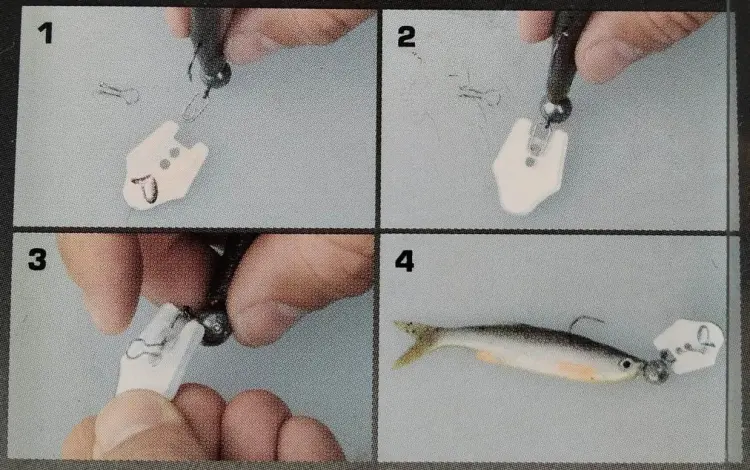 1

2

3

4