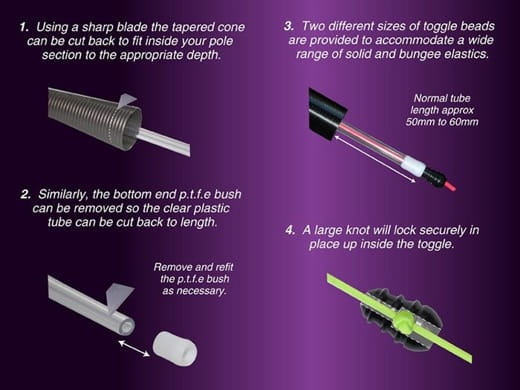 1. Using a sharp blade the tapered cone can be cut back to fit inside your pole section to the appropriate depth.

2. Similarly, the bottom end p.t.f.e bush can be removed so the clear plastic tube can be cut back to length.

Remove and refit the p.t.f.e bush as necessary.

3. Two different sizes of toggle beads are provided to accommodate a wide range of solid and bungee elastics.

Normal tube length approx 50mm to 60mm

4. A large knot will lock securely in place up inside the toggle.